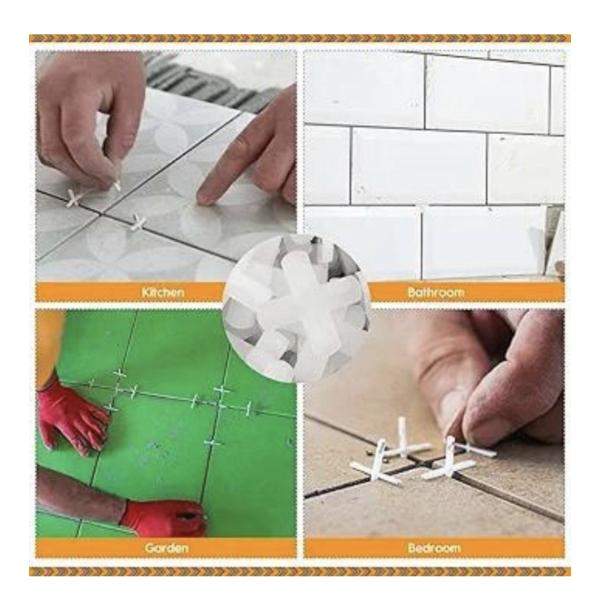 Kitchen

Bathroom

Garden

Bedroom