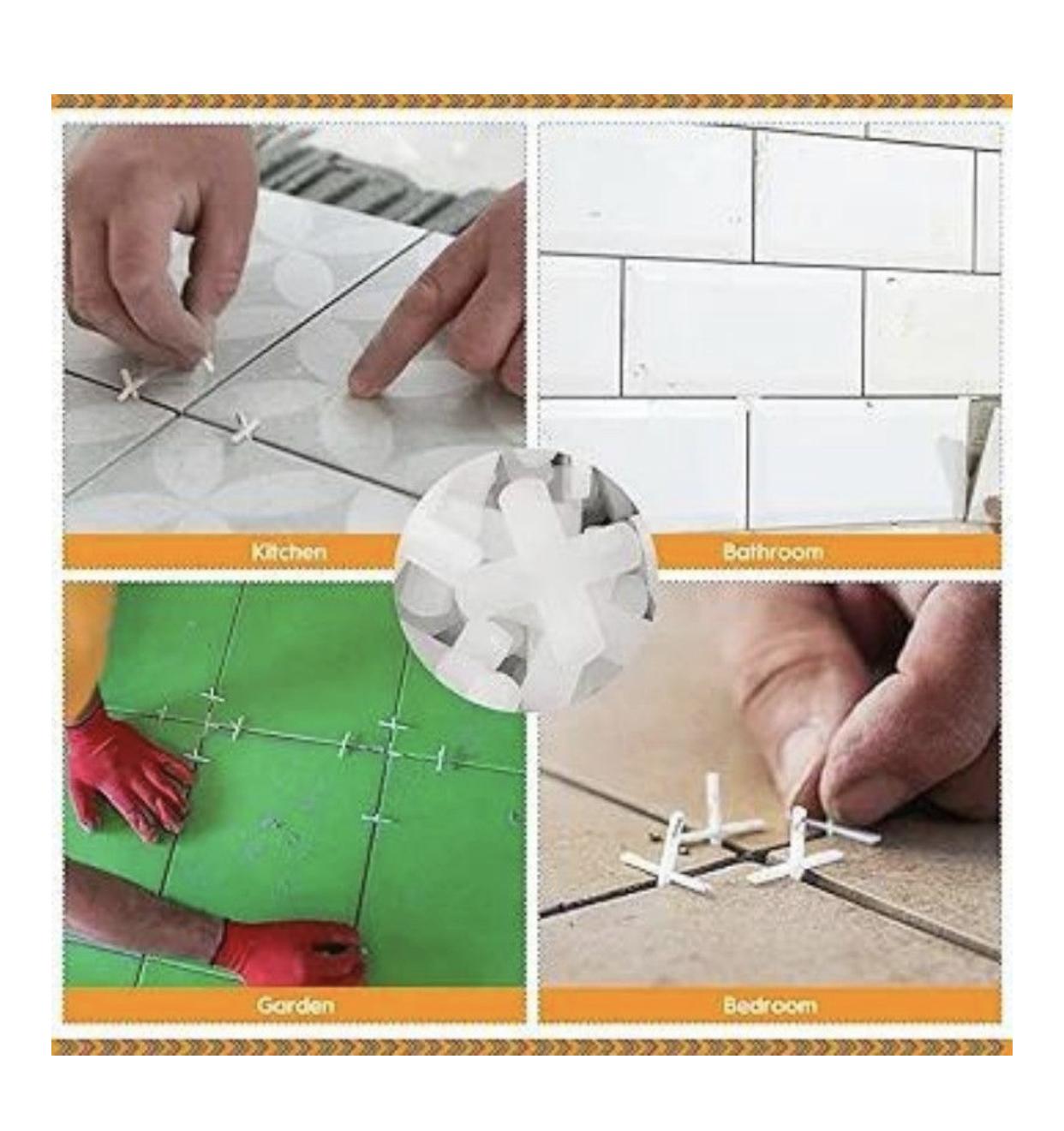 Kitchen

Bathroom

Garden

Bedroom